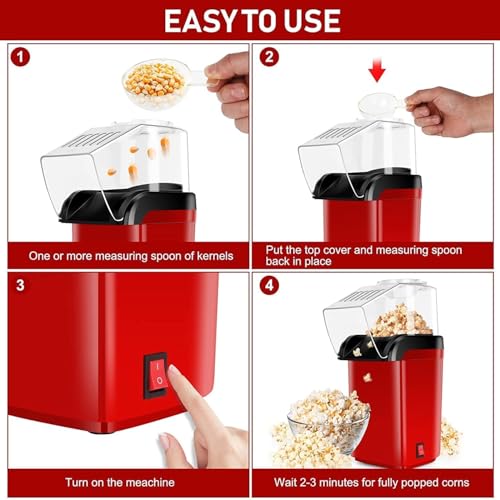 EASY TO USE

1

One or more measuring spoon of kernels

2

Put the top cover and measuring spoon back in place

3

I
O

Turn on the meachine

4

Wait 2-3 minutes for fully popped corns